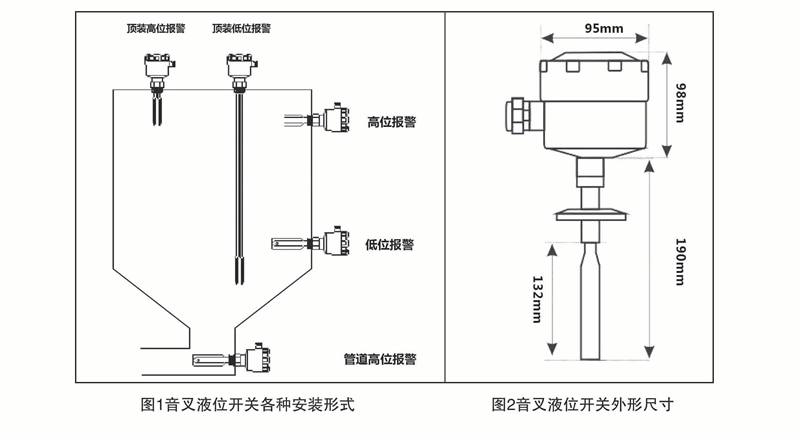 顶装高位报警
顶装低位报警
高位报警
低位报警
管道高位报警
图1音叉液位开关各种安装形式

95mm
98mm
190mm
132mm
图2音叉液位开关外形尺寸